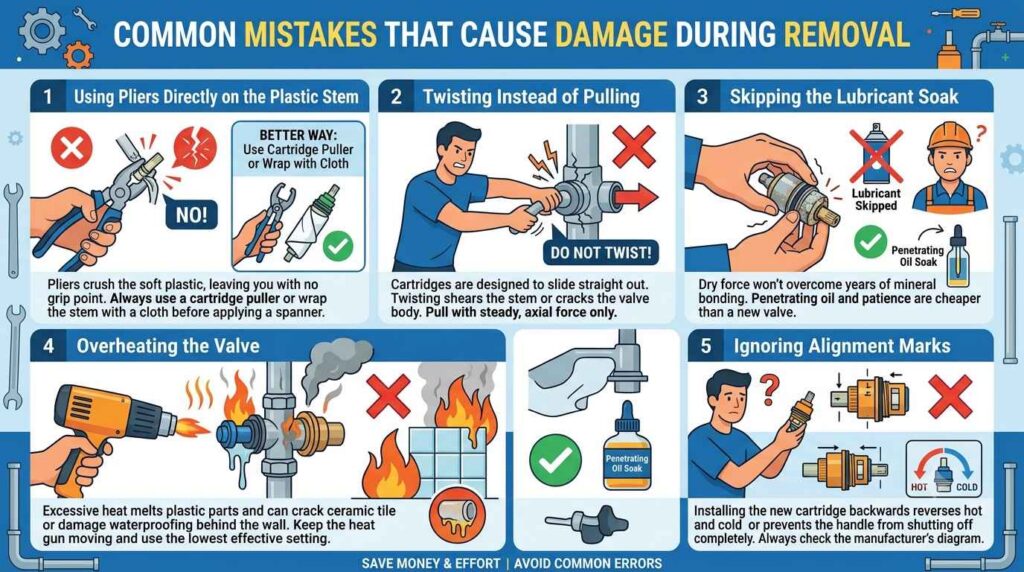 COMMON MISTAKES THAT CAUSE DAMAGE DURING REMOVAL

1 Using Pliers Directly on the Plastic Stem

NO!

BETTER WAY: Use Cartridge Puller or Wrap with Cloth

Pliers crush the soft plastic, leaving you with no grip point. Always use a cartridge puller or wrap the stem with a cloth before applying a spanner.

2 Twisting Instead of Pulling

DO NOT TWIST!

Cartridges are designed to slide straight out. Twisting shears the stem or cracks the valve body. Pull with steady, axial force only.

3 Skipping the Lubricant Soak

Lubricant Skipped

Penetrating Oil Soak

Dry force won't overcome years of mineral bonding. Penetrating oil and patience are cheaper than a new valve.

4 Overheating the Valve

Excessive heat melts plastic parts and can crack ceramic tile or damage waterproofing behind the wall. Keep the heat gun moving and use the lowest effective setting.

Penetrating Oil Soak

5 Ignoring Alignment Marks

HOT COLD

Installing the new cartridge backwards reverses hot and cold or prevents the handle from shutting off completely. Always check the manufacturer's diagram.

SAVE MONEY & EFFORT | AVOID COMMON ERRORS