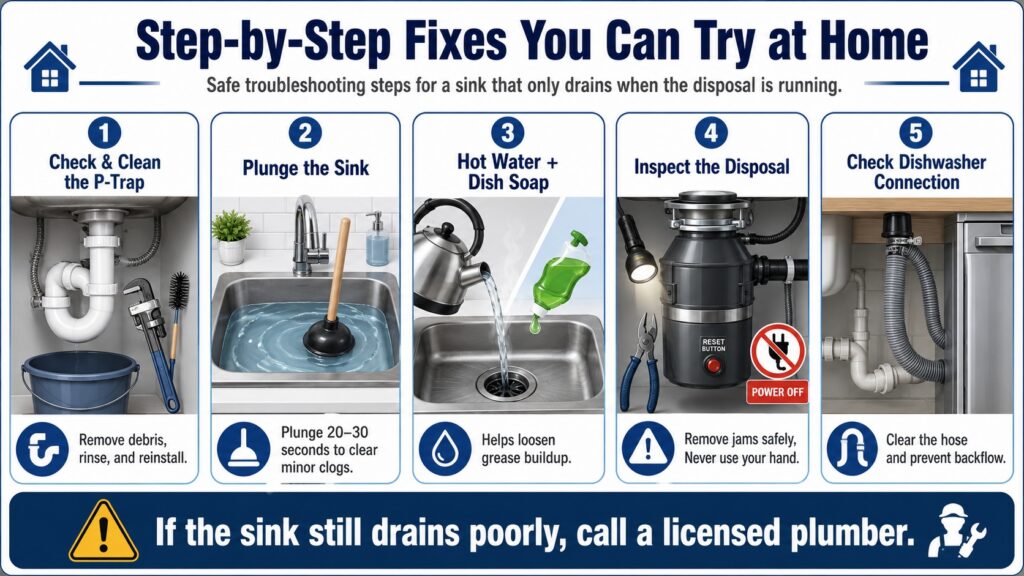 Step-by-Step Fixes You Can Try at Home

Safe troubleshooting steps for a sink that only drains when the disposal is running.

1
Check & Clean the P-Trap
Remove debris, rinse, and reinstall.

2
Plunge the Sink
Plunge 20–30 seconds to clear minor clogs.

3
Hot Water + Dish Soap
Helps loosen grease buildup.

4
Inspect the Disposal
RESET BUTTON
POWER OFF
Remove jams safely, Never use your hand.

5
Check Dishwasher Connection
Clear the hose and prevent backflow.

If the sink still drains poorly, call a licensed plumber.