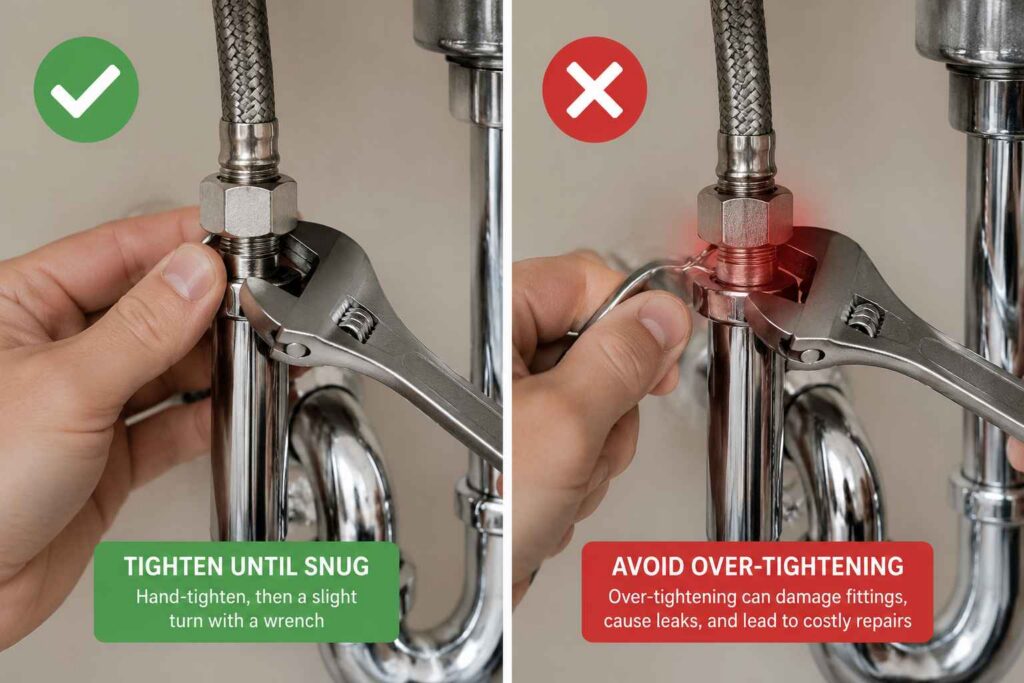 TIGHTEN UNTIL SNUG
Hand-tighten, then a slight turn with a wrench

AVOID OVER-TIGHTENING
Over-tightening can damage fittings, cause leaks, and lead to costly repairs