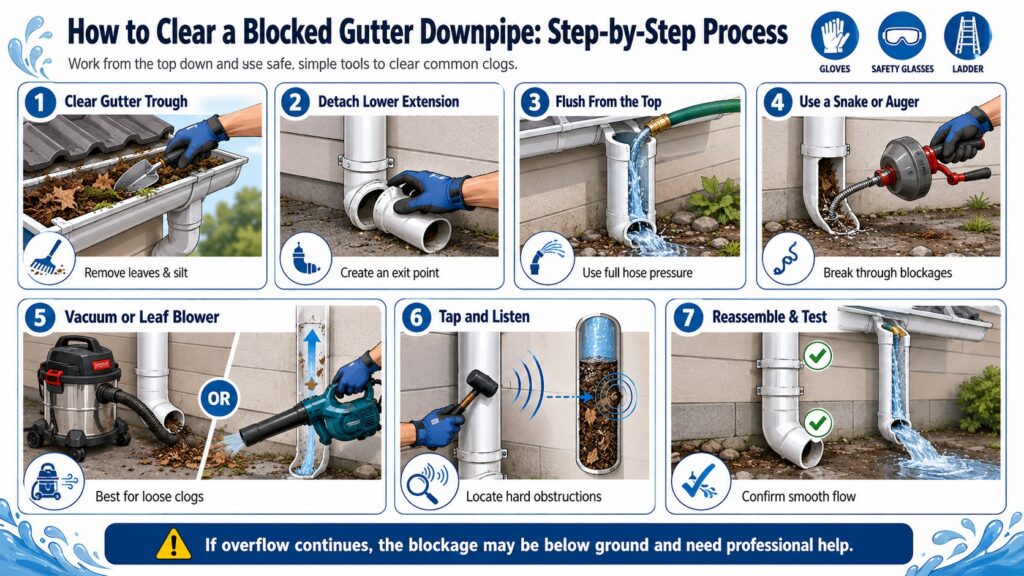 How to Clear a Blocked Gutter Downpipe: Step-by-Step Process

Work from the top down and use safe, simple tools to clear common clogs.

GLOVES
SAFETY GLASSES
LADDER

1 Clear Gutter Trough
Remove leaves & silt

2 Detach Lower Extension
Create an exit point

3 Flush From the Top
Use full hose pressure

4 Use a Snake or Auger
Break through blockages

5 Vacuum or Leaf Blower
OR
Best for loose clogs

6 Tap and Listen
Locate hard obstructions

7 Reassemble & Test
Confirm smooth flow

If overflow continues, the blockage may be below ground and need professional help.