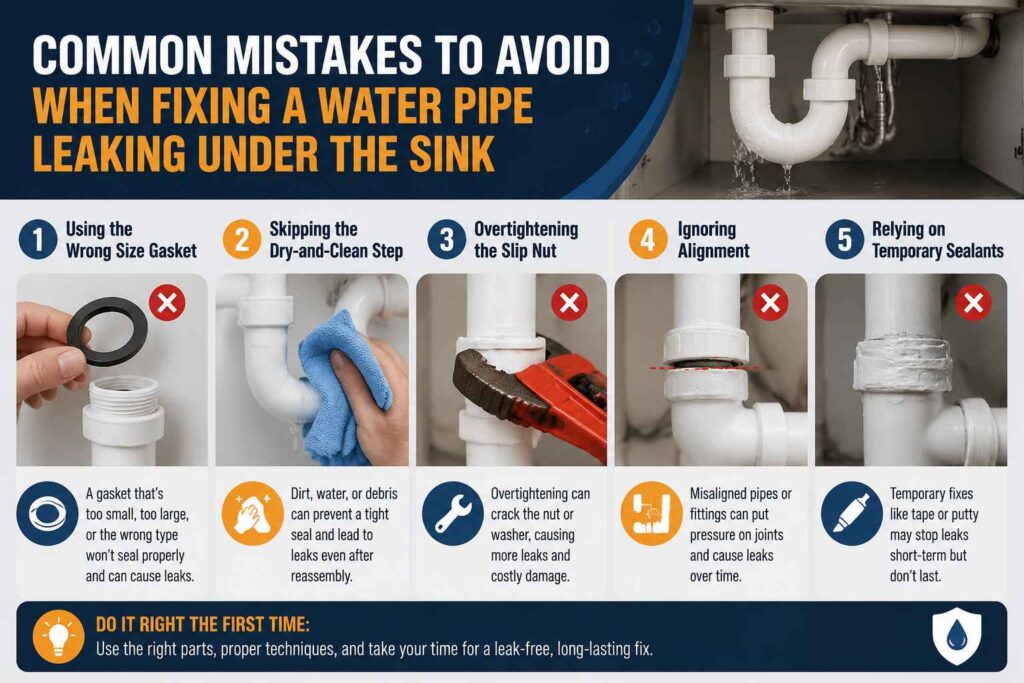 COMMON MISTAKES TO AVOID WHEN FIXING A WATER PIPE LEAKING UNDER THE SINK

1 Using the Wrong Size Gasket

A gasket that's too small, too large, or the wrong type won't seal properly and can cause leaks.

2 Skipping the Dry-and-Clean Step

Dirt, water, or debris can prevent a tight seal and lead to leaks even after reassembly.

3 Overtightening the Slip Nut

Overtightening can crack the nut or washer, causing more leaks and costly damage.

4 Ignoring Alignment

Misaligned pipes or fittings can put pressure on joints and cause leaks over time.

5 Relying on Temporary Sealants

Temporary fixes like tape or putty may stop leaks short-term but don't last.

DO IT RIGHT THE FIRST TIME:
Use the right parts, proper techniques, and take your time for a leak-free, long-lasting fix.