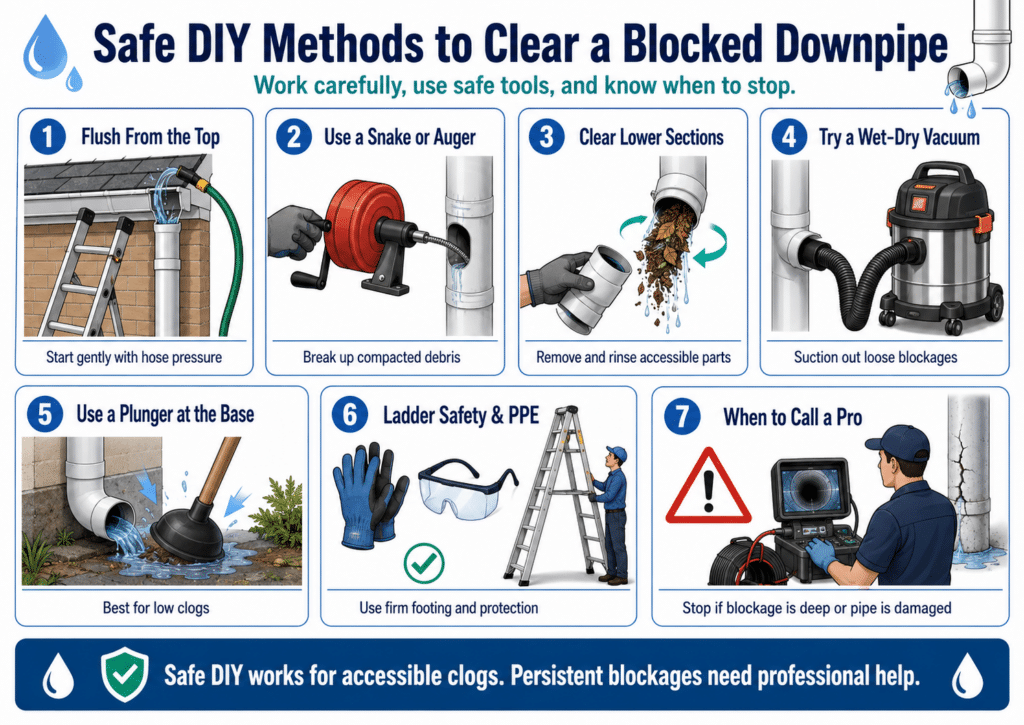 Safe DIY Methods to Clear a Blocked Downpipe

Work carefully, use safe tools, and know when to stop.

1 Flush From the Top

Start gently with hose pressure

2 Use a Snake or Auger

Break up compacted debris

3 Clear Lower Sections

Remove and rinse accessible parts

4 Try a Wet-Dry Vacuum

Suction out loose blockages

5 Use a Plunger at the Base

Best for low clogs

6 Ladder Safety & PPE

Use firm footing and protection

7 When to Call a Pro

Stop if blockage is deep or pipe is damaged

Safe DIY works for accessible clogs. Persistent blockages need professional help.