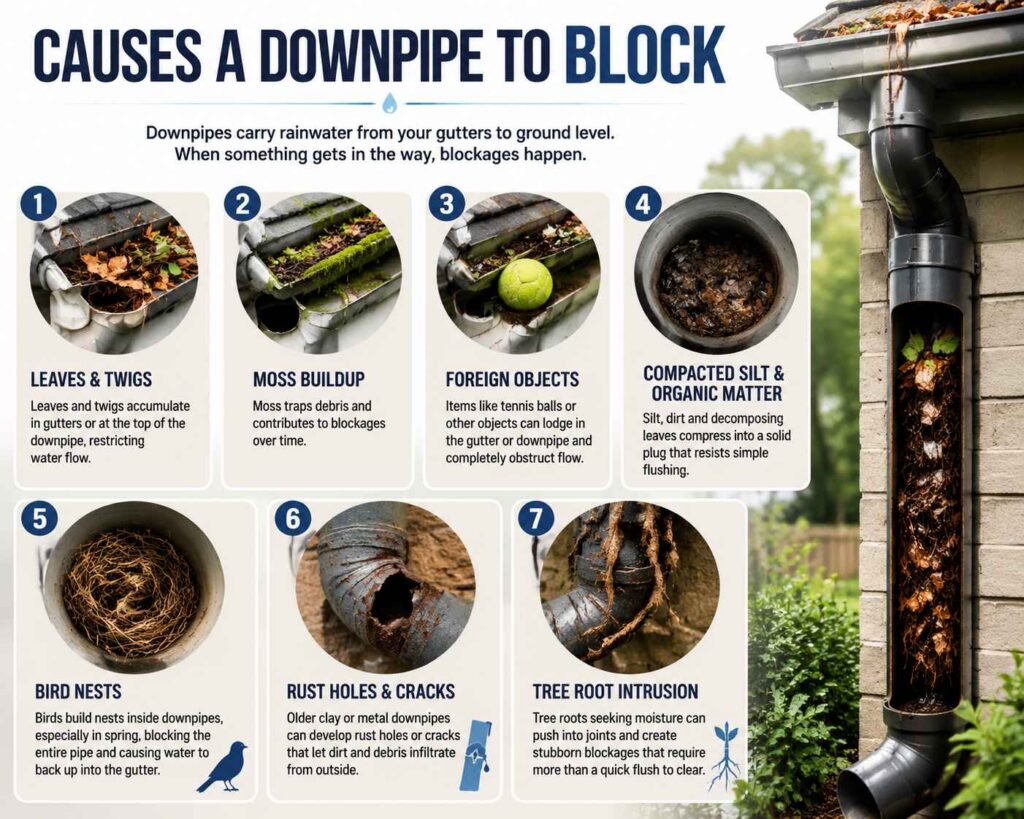 CAUSES A DOWNPIPE TO BLOCK

Downpipes carry rainwater from your gutters to ground level. When something gets in the way, blockages happen.

1

LEAVES & TWIGS

Leaves and twigs accumulate in gutters or at the top of the downpipe, restricting water flow.

2

MOSS BUILDUP

Moss traps debris and contributes to blockages over time.

3

FOREIGN OBJECTS

Items like tennis balls or other objects can lodge in the gutter or downpipe and completely obstruct flow.

4

COMPACTED SILT & ORGANIC MATTER

Silt, dirt and decomposing leaves compress into a solid plug that resists simple flushing.

5

BIRD NESTS

Birds build nests inside downpipes, especially in spring, blocking the entire pipe and causing water to back up into the gutter.

6

RUST HOLES & CRACKS

Older clay or metal downpipes can develop rust holes or cracks that let dirt and debris infiltrate from outside.

7

TREE ROOT INTRUSION

Tree roots seeking moisture can push into joints and create stubborn blockages that require more than a quick flush to clear.