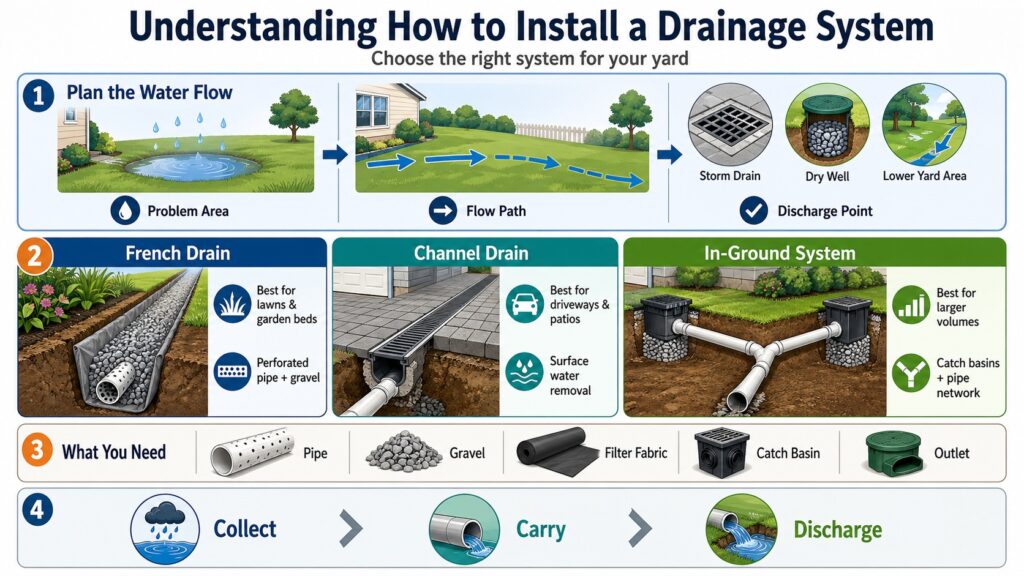 Understanding How to Install a Drainage System

Choose the right system for your yard

1 Plan the Water Flow

Problem Area

Flow Path

Storm Drain

Dry Well

Lower Yard Area

Discharge Point

2 French Drain

Best for lawns & garden beds

Perforated pipe + gravel

Channel Drain

Best for driveways & patios

Surface water removal

In-Ground System

Best for larger volumes

Catch basins + pipe network

3 What You Need

Pipe

Gravel

Filter Fabric

Catch Basin

Outlet

4

Collect

Carry

Discharge