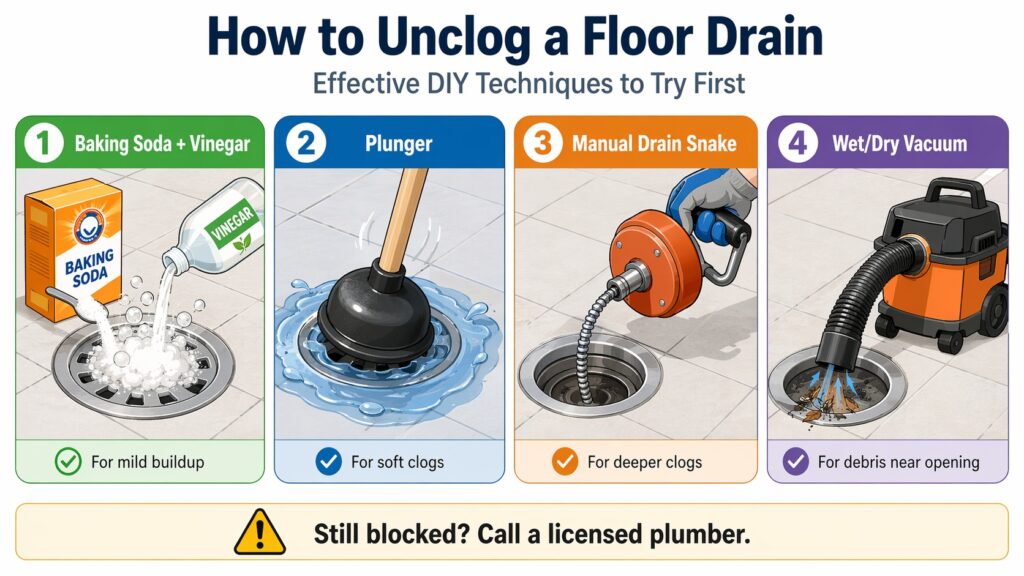 How to Unclog a Floor Drain

Effective DIY Techniques to Try First

1 Baking Soda + Vinegar

BAKING SODA

VINEGAR

For mild buildup

2 Plunger

For soft clogs

3 Manual Drain Snake

For deeper clogs

4 Wet/Dry Vacuum

For debris near opening

Still blocked? Call a licensed plumber.