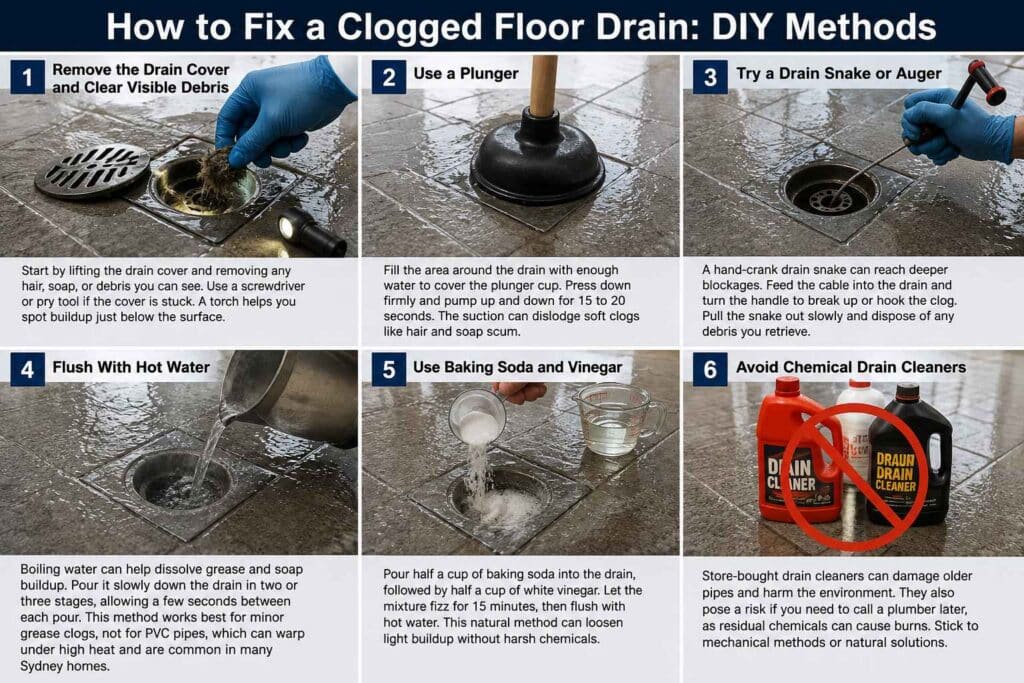 How to Fix a Clogged Floor Drain: DIY Methods

1 Remove the Drain Cover and Clear Visible Debris

Start by lifting the drain cover and removing any hair, soap, or debris you can see. Use a screwdriver or pry tool if the cover is stuck. A torch helps you spot buildup just below the surface.

2 Use a Plunger

Fill the area around the drain with enough water to cover the plunger cup. Press down firmly and pump up and down for 15 to 20 seconds. The suction can dislodge soft clogs like hair and soap scum.

3 Try a Drain Snake or Auger

A hand-crank drain snake can reach deeper blockages. Feed the cable into the drain and turn the handle to break up or hook the clog. Pull the snake out slowly and dispose of any debris you retrieve.

4 Flush With Hot Water

Boiling water can help dissolve grease and soap buildup. Pour it slowly down the drain in two or three stages, allowing a few seconds between each pour. This method works best for minor grease clogs, not for PVC pipes, which can warp under high heat and are common in many Sydney homes.

5 Use Baking Soda and Vinegar

Pour half a cup of baking soda into the drain, followed by half a cup of white vinegar. Let the mixture fizz for 15 minutes, then flush with hot water. This natural method can loosen light buildup without harsh chemicals.

6 Avoid Chemical Drain Cleaners

DRAIN CLEANER

DRAUN DRAIN CLEANER

Store-bought drain cleaners can damage older pipes and harm the environment. They also pose a risk if you need to call a plumber later, as residual chemicals can cause burns. Stick to mechanical methods or natural solutions.