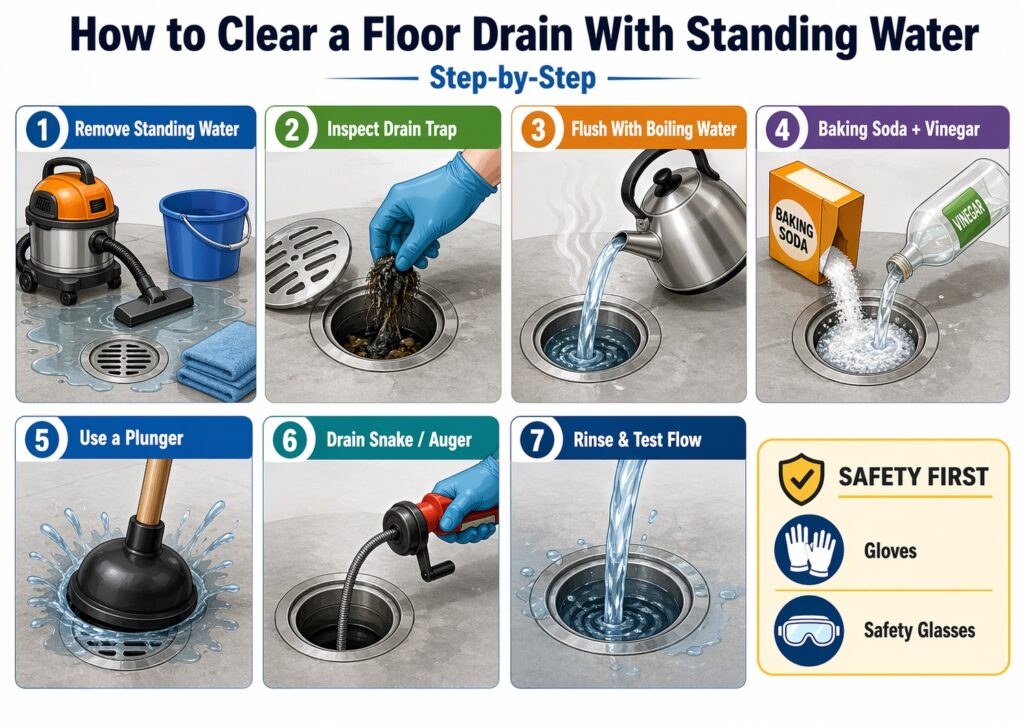 How to Clear a Floor Drain With Standing Water

Step-by-Step

1 Remove Standing Water

2 Inspect Drain Trap

3 Flush With Boiling Water

4 Baking Soda + Vinegar

BAKING SODA

VINEGAR

5 Use a Plunger

6 Drain Snake / Auger

7 Rinse & Test Flow

SAFETY FIRST

Gloves

Safety Glasses