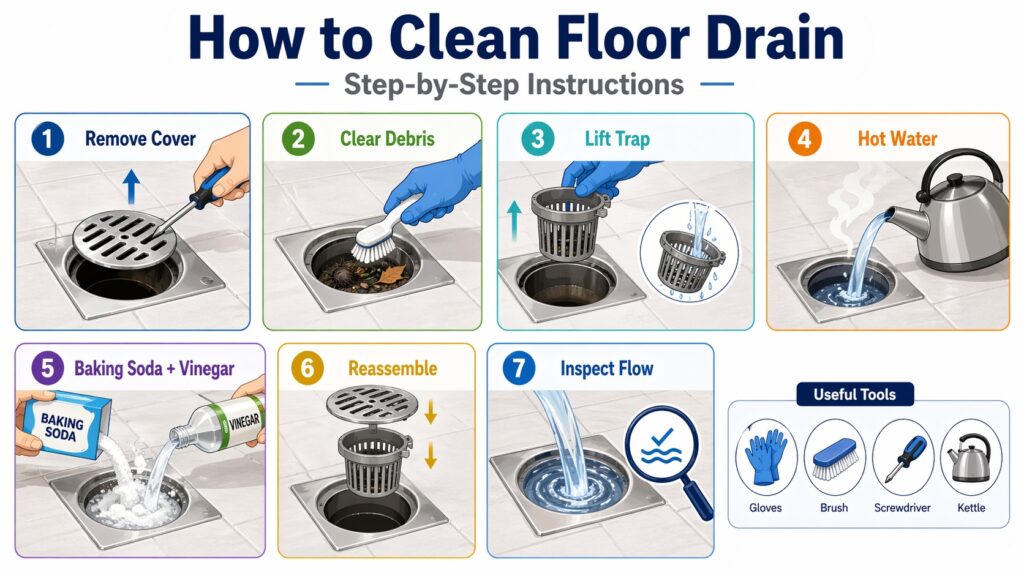 How to Clean Floor Drain

Step-by-Step Instructions

1 Remove Cover

2 Clear Debris

3 Lift Trap

4 Hot Water

5 Baking Soda + Vinegar

BAKING SODA

VINEGAR

6 Reassemble

7 Inspect Flow

Useful Tools

Gloves

Brush

Screwdriver

Kettle