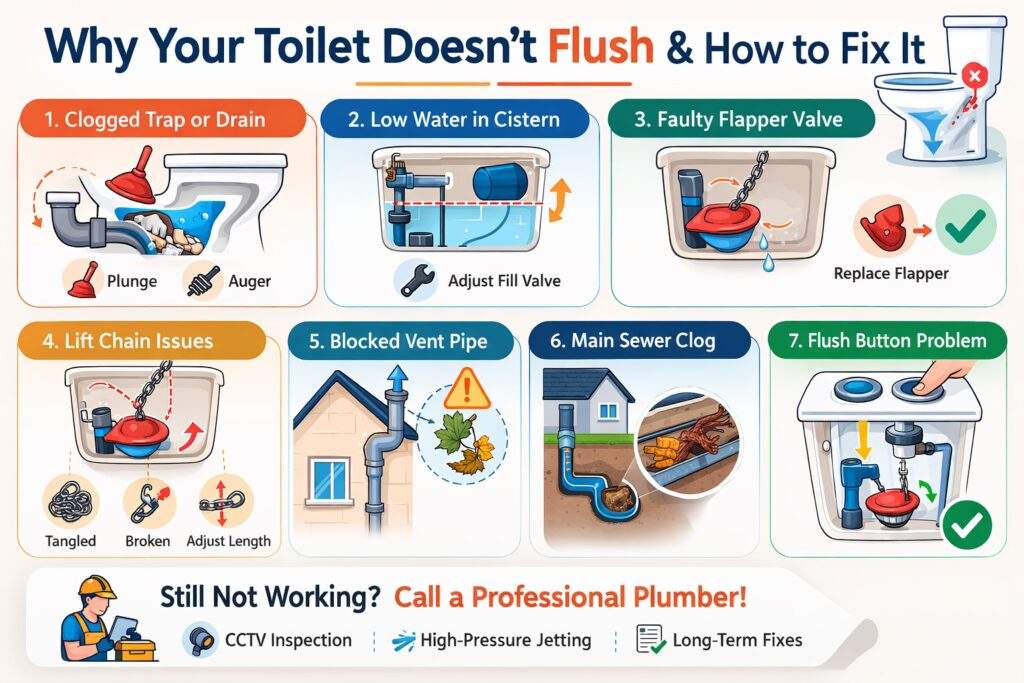 Why Your Toilet Doesn't Flush & How to Fix It

1. Clogged Trap or Drain

Plunge

Auger

2. Low Water in Cistern

Adjust Fill Valve

3. Faulty Flapper Valve

Replace Flapper

4. Lift Chain Issues

Tangled

Broken

Adjust Length

5. Blocked Vent Pipe

6. Main Sewer Clog

7. Flush Button Problem

Still Not Working? Call a Professional Plumber!

CCTV Inspection

High-Pressure Jetting

Long-Term Fixes