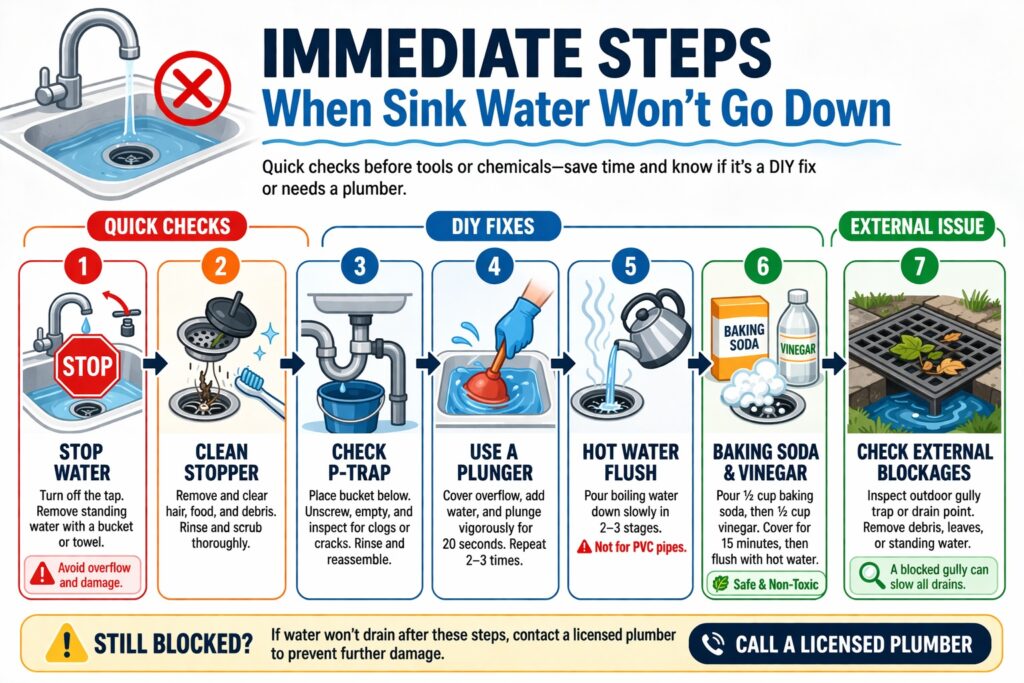 IMMEDIATE STEPS
When Sink Water Won't Go Down

Quick checks before tools or chemicals—save time and know if it's a DIY fix or needs a plumber.

QUICK CHECKS

DIY FIXES

EXTERNAL ISSUE

1
STOP
STOP WATER
Turn off the tap. Remove standing water with a bucket or towel.
Avoid overflow and damage.

2
CLEAN STOPPER
Remove and clear hair, food, and debris. Rinse and scrub thoroughly.

3
CHECK P-TRAP
Place bucket below. Unscrew, empty, and inspect for clogs or cracks. Rinse and reassemble.

4
USE A PLUNGER
Cover overflow, add water, and plunge vigorously for 20 seconds. Repeat 2–3 times.

5
HOT WATER FLUSH
Pour boiling water down slowly in 2–3 stages.
Not for PVC pipes.

6
BAKING SODA
VINEGAR
BAKING SODA & VINEGAR
Pour ½ cup baking soda, then ½ cup vinegar. Cover for 15 minutes, then flush with hot water.
Safe & Non-Toxic

7
CHECK EXTERNAL BLOCKAGES
Inspect outdoor gully trap or drain point. Remove debris, leaves, or standing water.
A blocked gully can slow all drains.

STILL BLOCKED? If water won't drain after these steps, contact a licensed plumber to prevent further damage.
CALL A LICENSED PLUMBER