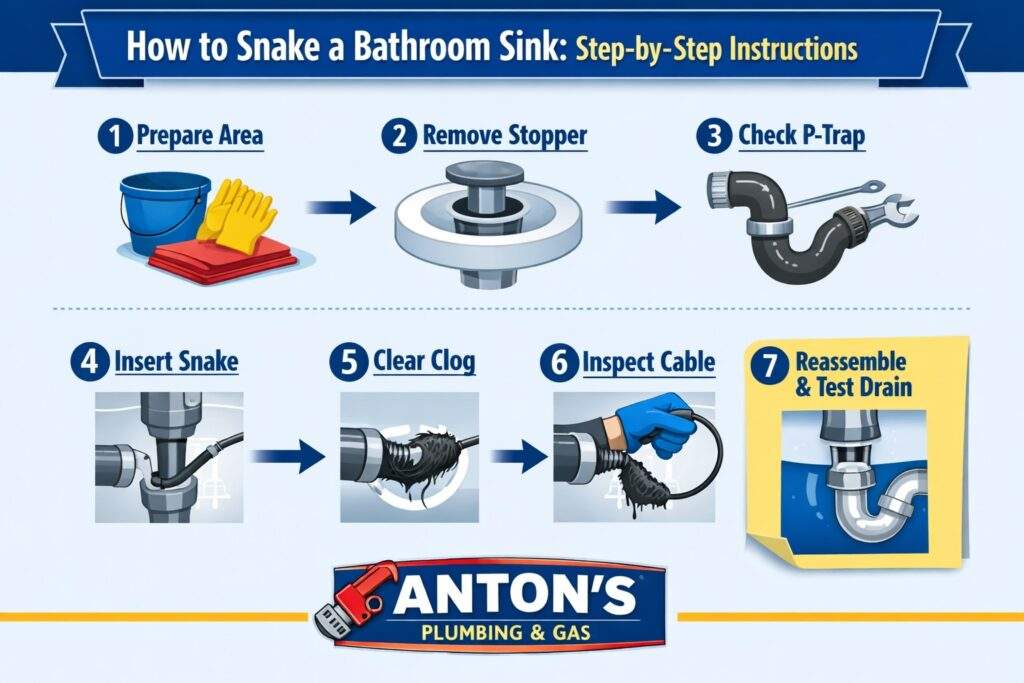 How to Snake a Bathroom Sink: Step-by-Step Instructions

1 Prepare Area

2 Remove Stopper

3 Check P-Trap

4 Insert Snake

5 Clear Clog

6 Inspect Cable

7 Reassemble & Test Drain

ANTON'S
PLUMBING & GAS