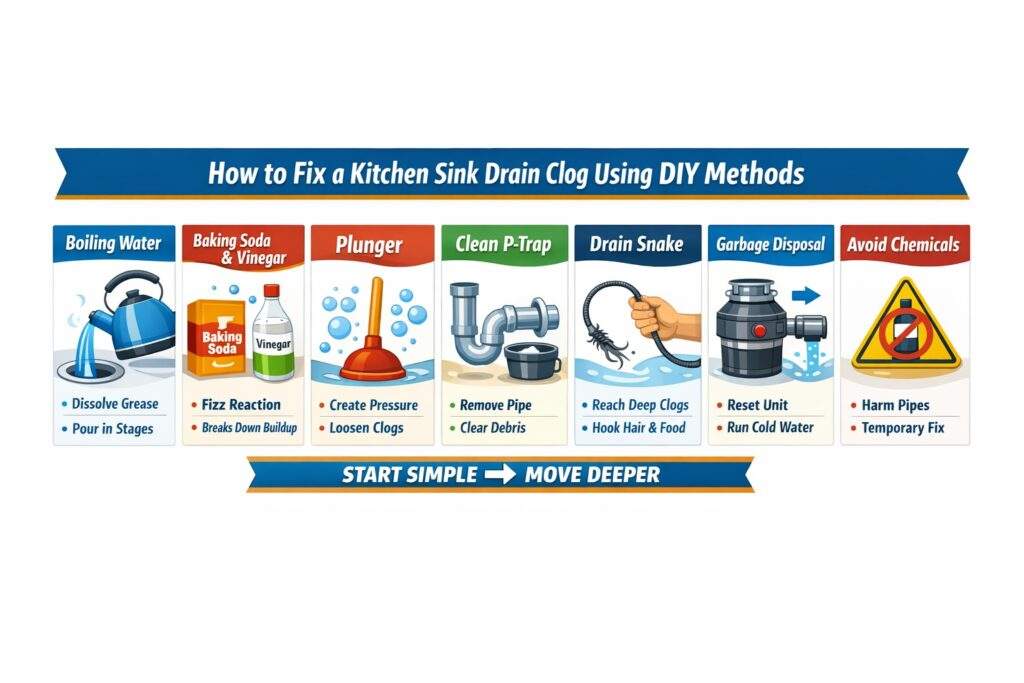 How to Fix a Kitchen Sink Drain Clog Using DIY Methods

Boiling Water
• Dissolve Grease
• Pour in Stages

Baking Soda & Vinegar
Baking Soda
Vinegar
• Fizz Reaction
• Breaks Down Buildup

Plunger
• Create Pressure
• Loosen Clogs

Clean P-Trap
• Remove Pipe
• Clear Debris

Drain Snake
• Reach Deep Clogs
• Hook Hair & Food

Garbage Disposal
• Reset Unit
• Run Cold Water

Avoid Chemicals
• Harm Pipes
• Temporary Fix

START SIMPLE → MOVE DEEPER