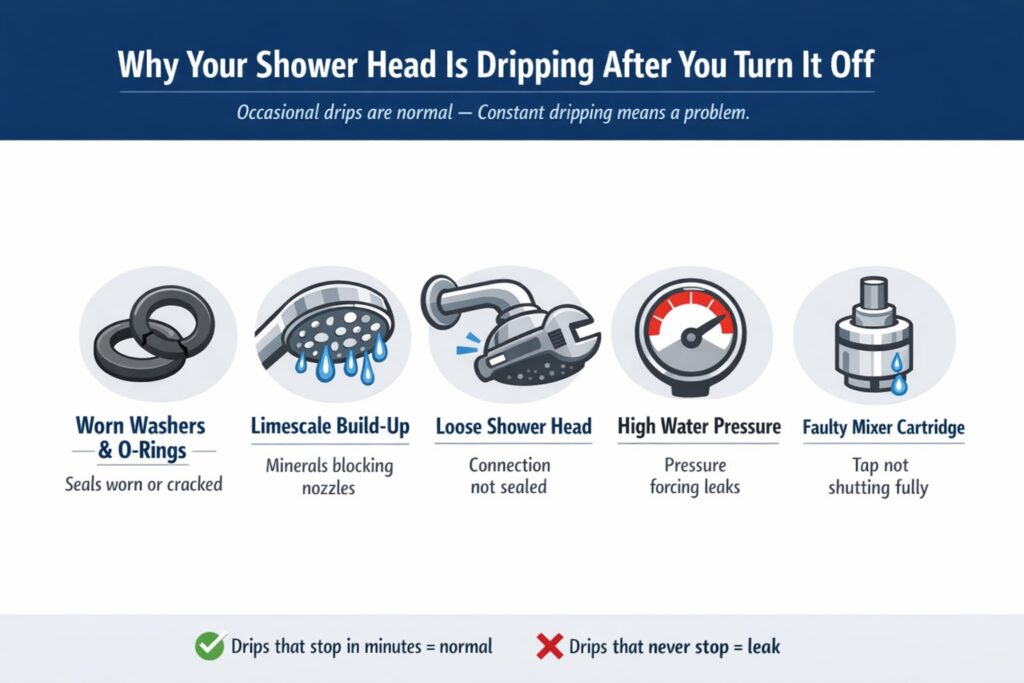 Why Your Shower Head Is Dripping After You Turn It Off

Occasional drips are normal — Constant dripping means a problem.

Worn Washers & O-Rings
Seals worn or cracked

Limescale Build-Up
Minerals blocking nozzles

Loose Shower Head
Connection not sealed

High Water Pressure
Pressure forcing leaks

Faulty Mixer Cartridge
Tap not shutting fully

Drips that stop in minutes = normal

Drips that never stop = leak