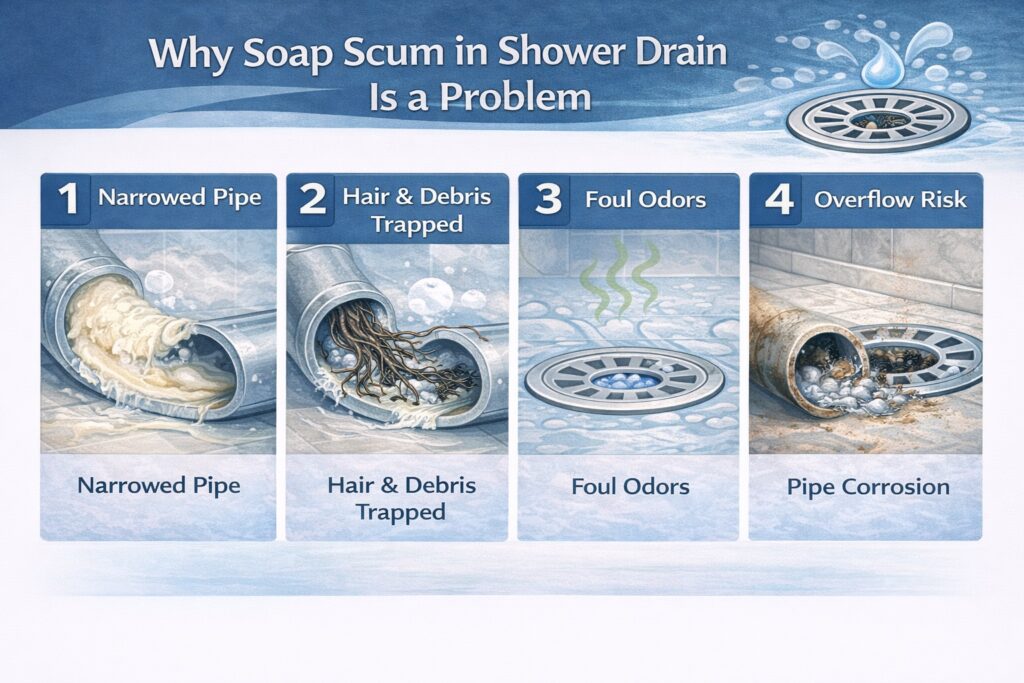 Why Soap Scum in Shower Drain Is a Problem

1 Narrowed Pipe

Narrowed Pipe

2 Hair & Debris Trapped

Hair & Debris Trapped

3 Foul Odors

Foul Odors

4 Overflow Risk

Pipe Corrosion