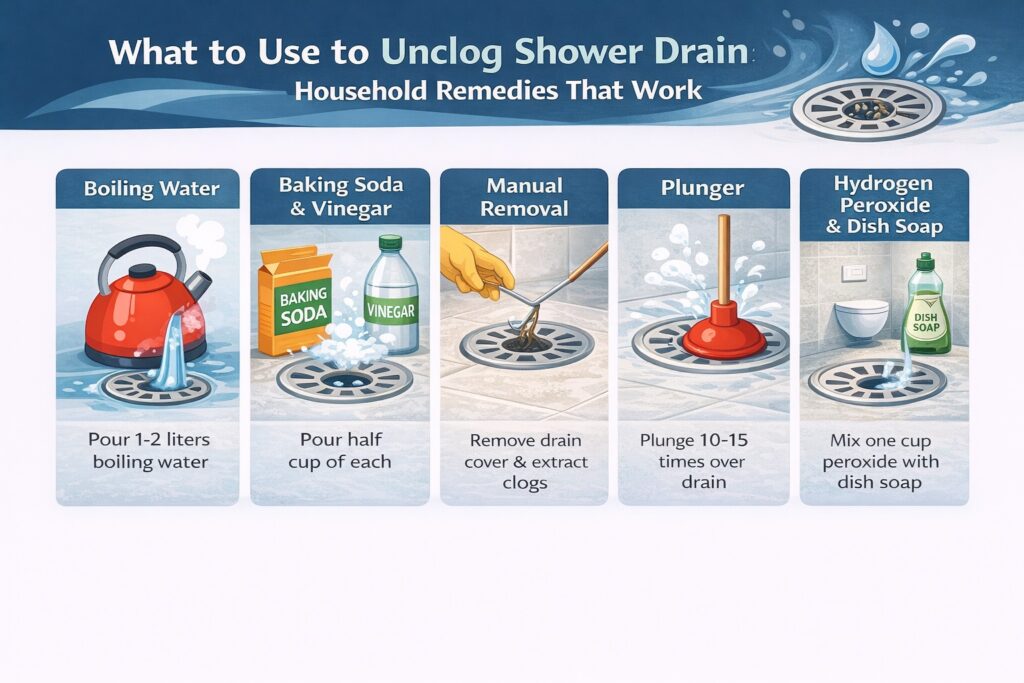 What to Use to Unclog Shower Drain
Household Remedies That Work

Boiling Water

Pour 1-2 liters boiling water

Baking Soda & Vinegar

BAKING SODA

VINEGAR

Pour half cup of each

Manual Removal

Remove drain cover & extract clogs

Plunger

Plunge 10-15 times over drain

Hydrogen Peroxide & Dish Soap

DISH SOAP

Mix one cup peroxide with dish soap