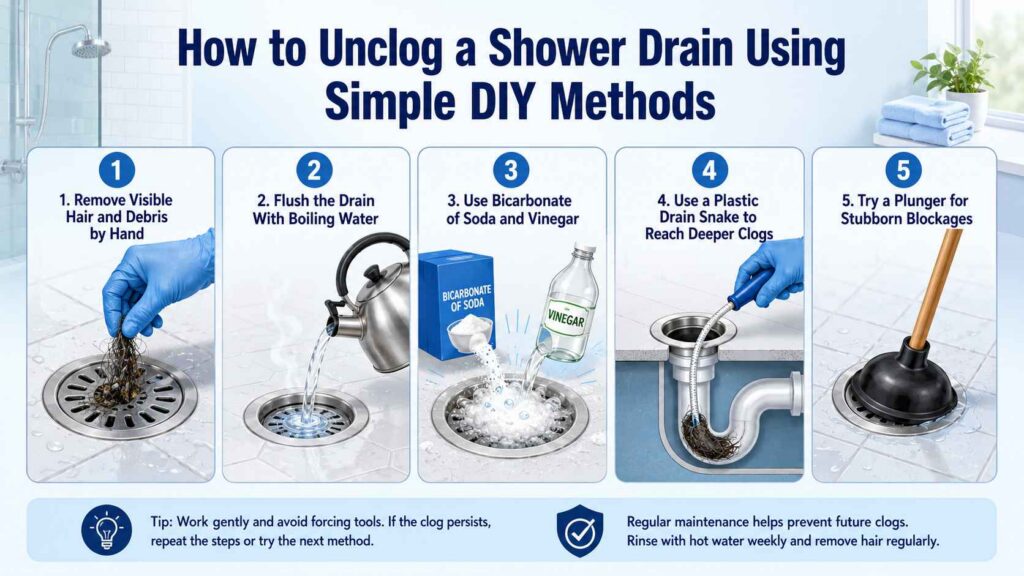 How to Unclog a Shower Drain Using Simple DIY Methods

1
1. Remove Visible Hair and Debris by Hand

2
2. Flush the Drain With Boiling Water

3
3. Use Bicarbonate of Soda and Vinegar

BICARBONATE OF SODA

VINEGAR

4
4. Use a Plastic Drain Snake to Reach Deeper Clogs

5
5. Try a Plunger for Stubborn Blockages

Tip: Work gently and avoid forcing tools. If the clog persists, repeat the steps or try the next method.

Regular maintenance helps prevent future clogs. Rinse with hot water weekly and remove hair regularly.